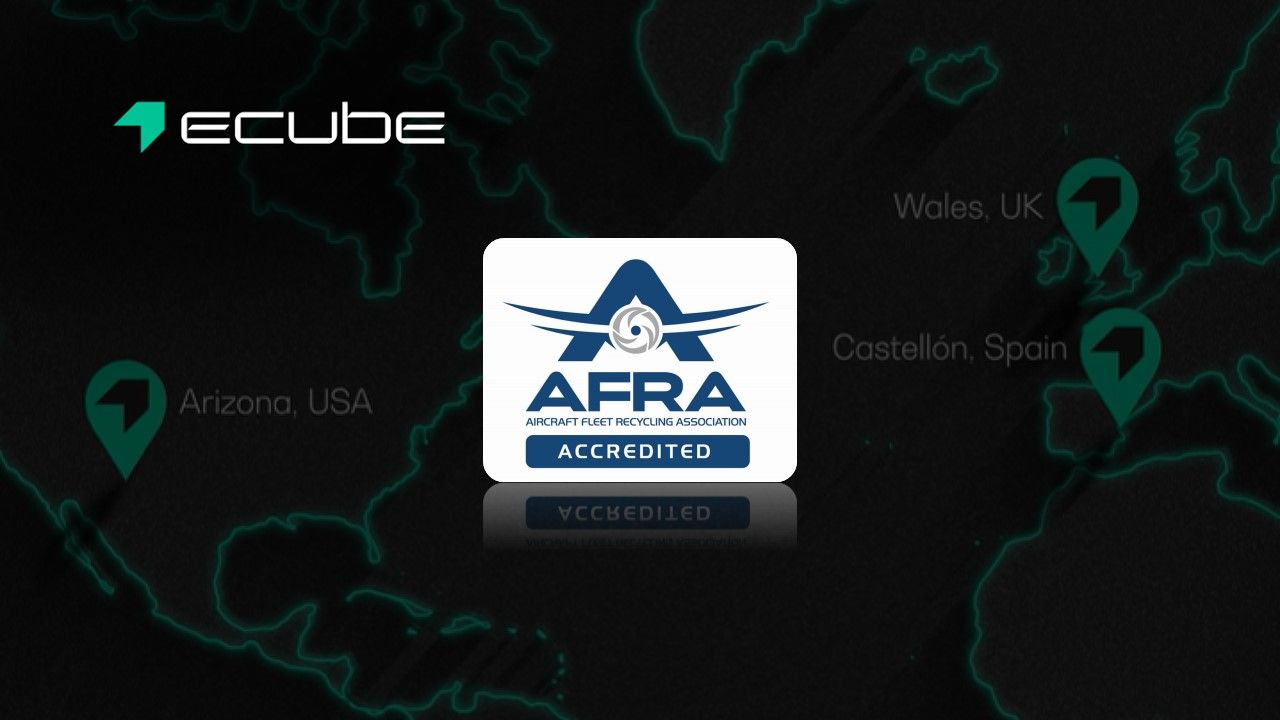 ECUBE

Wales, UK

Castellón, Spain

Arizona, USA

AFRA
AIRCRAFT FLEET RECYCLING ASSOCIATION
ACCREDITED